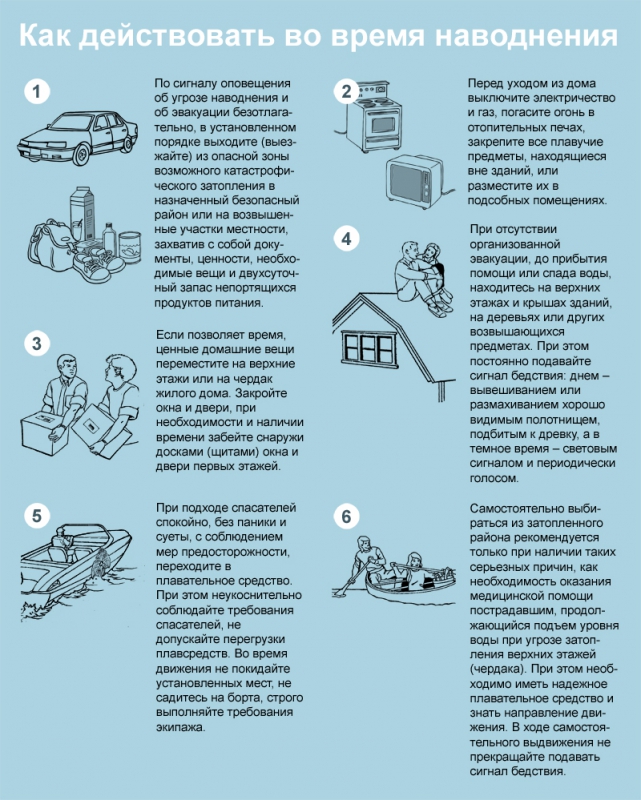 Как действовать во время наводнения

1

По сигналу оповещения об угрозе наводнения и об эвакуации безотлагательно, в установленном порядке выходите (выезжайте) из опасной зоны возможного катастрофического затопления в назначенный безопасный район или на возвышенные участки местности, захватив с собой документы, ценности, необходимые вещи и двухсуточный запас непортящихся продуктов питания.

2

Перед уходом из дома выключите электричество и газ, погасите огонь в отопительных печах, закрепите все плавучие предметы, находящиеся вне зданий, или разместите их в подсобных помещениях.

3

Если позволяет время, ценные домашние вещи переместите на верхние этажи или на чердак жилого дома. Закройте окна и двери, при необходимости и наличии времени забейте снаружи досками (щитами) окна и двери первых этажей.

4

При отсутствии организованной эвакуации, до прибытия помощи или спада воды, находитесь на верхних этажах и крышах зданий, на деревьях или других возвышающихся предметах. При этом постоянно подавайте сигнал бедствия: днем – вывешиванием или размахиванием хорошо видимым полотнищем, подбитым к древку, а в темное время – световым сигналом и периодически голосом.

5

При подходе спасателей спокойно, без паники и суеты, с соблюдением мер предосторожности, переходите в плавательное средство. При этом неукоснительно соблюдайте требования спасателей, не допускайте перегрузки плавсредств. Во время движения не покидайте установленных мест, не садитесь на борта, строго выполняйте требования экипажа.

6

Самостоятельно выбираться из затопленного района рекомендуется только при наличии таких серьезных причин, как необходимость оказания медицинской помощи пострадавшим, продолжающийся подъем уровня воды при угрозе затопления верхних этажей (чердака). При этом необходимо иметь надежное плавательное средство и знать направление движения. В ходе самостоятельного выдвижения не прекращайте подавать сигнал бедствия.